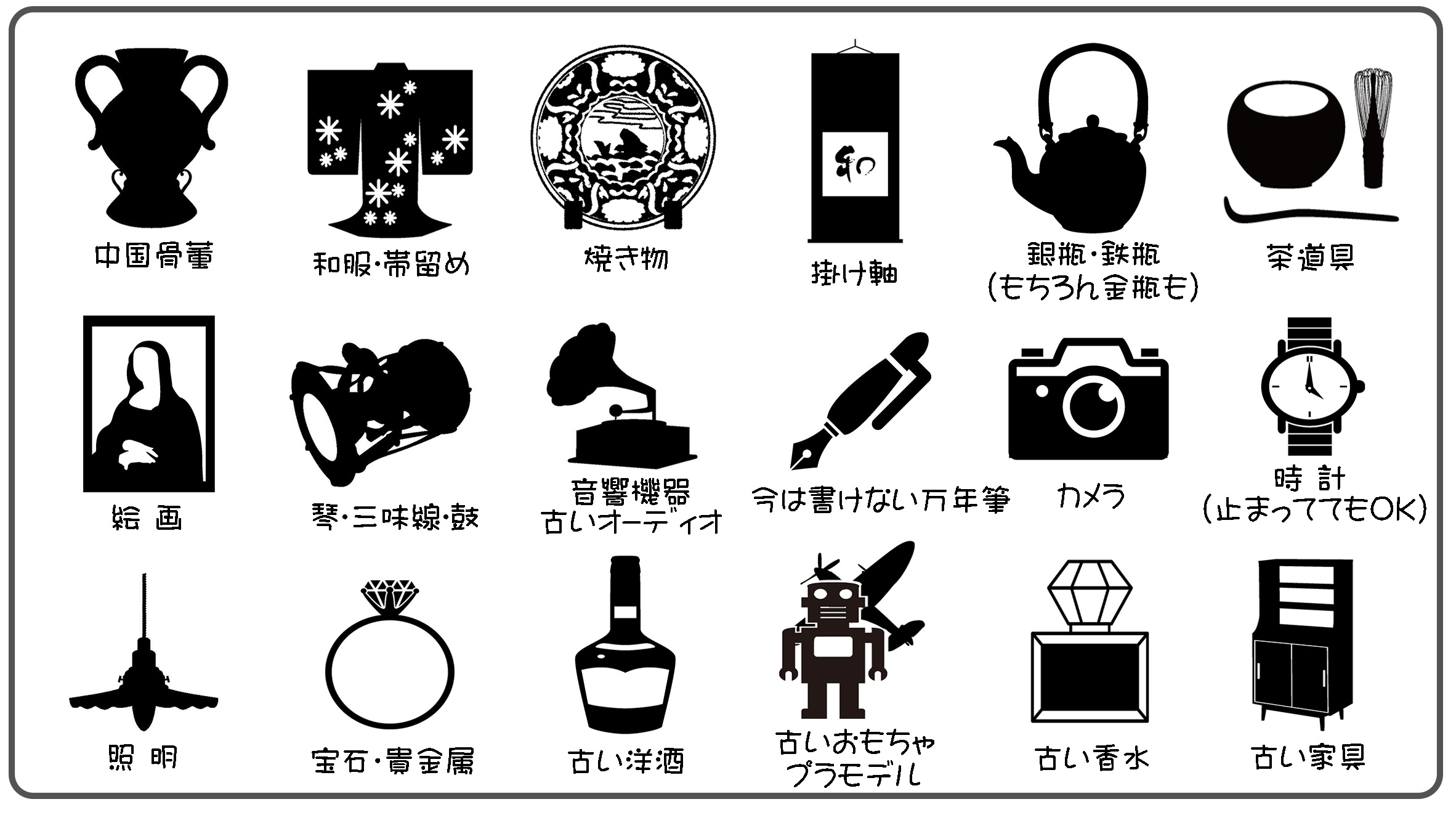 中国骨董

和服・帯留め

焼き物

和

掛け軸

銀瓶・鉄瓶
(もちろん金瓶も)

茶道具

絵 画

琴・三味線・鼓

音響機器
古いオーディオ

今は書けない万年筆

カメラ

時 計
(止まっててもOK)

照 明

宝石・貴金属

古い洋酒

古いおもちゃ
プラモデル

古い香水

古い家具